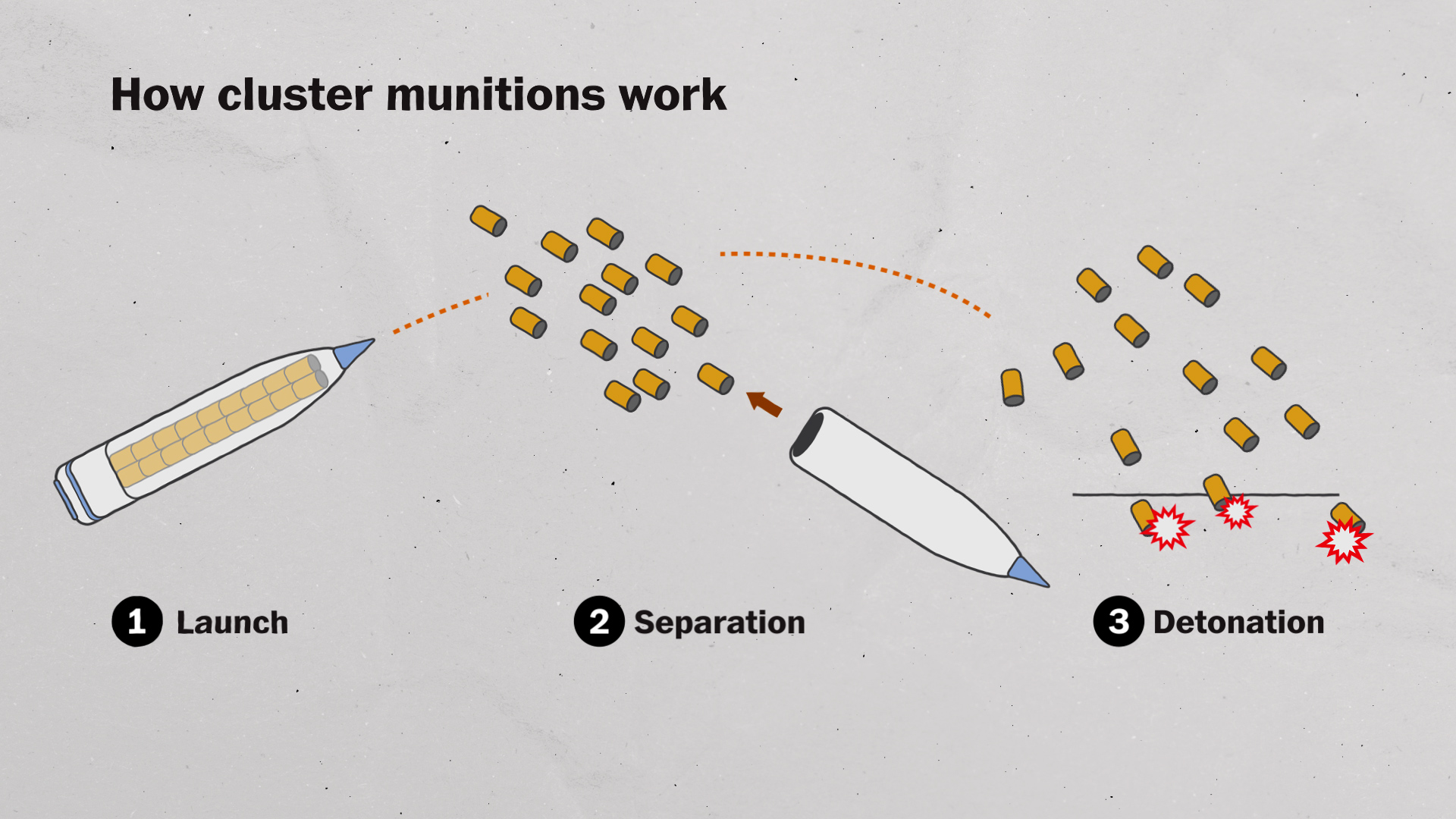 How cluster munitions work

1 Launch

2 Separation

3 Detonation